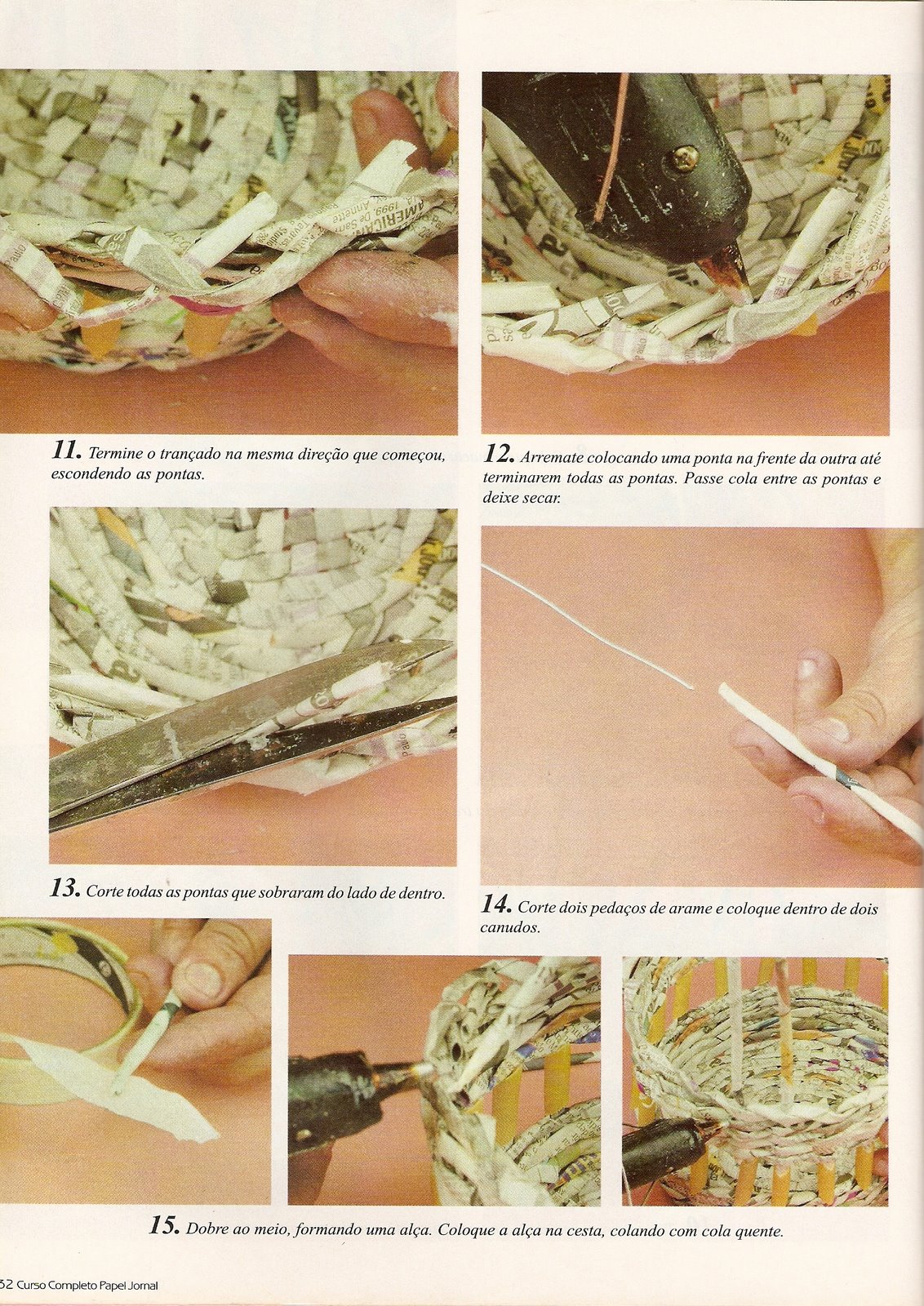 11. Termine o trançado na mesma direção que começou, escondendo as pontas.

12. Arremate colocando uma ponta na frente da outra até terminarem todas as pontas. Passe cola entre as pontas e deixe secar.

13. Corte todas as pontas que sobraram do lado de dentro.

14. Corte dois pedaços de arame e coloque dentro de dois canudos.

15. Dobre ao meio, formando uma alça. Coloque a alça na cesta, colando com cola quente.

32 Curso Completo Papel Jornal