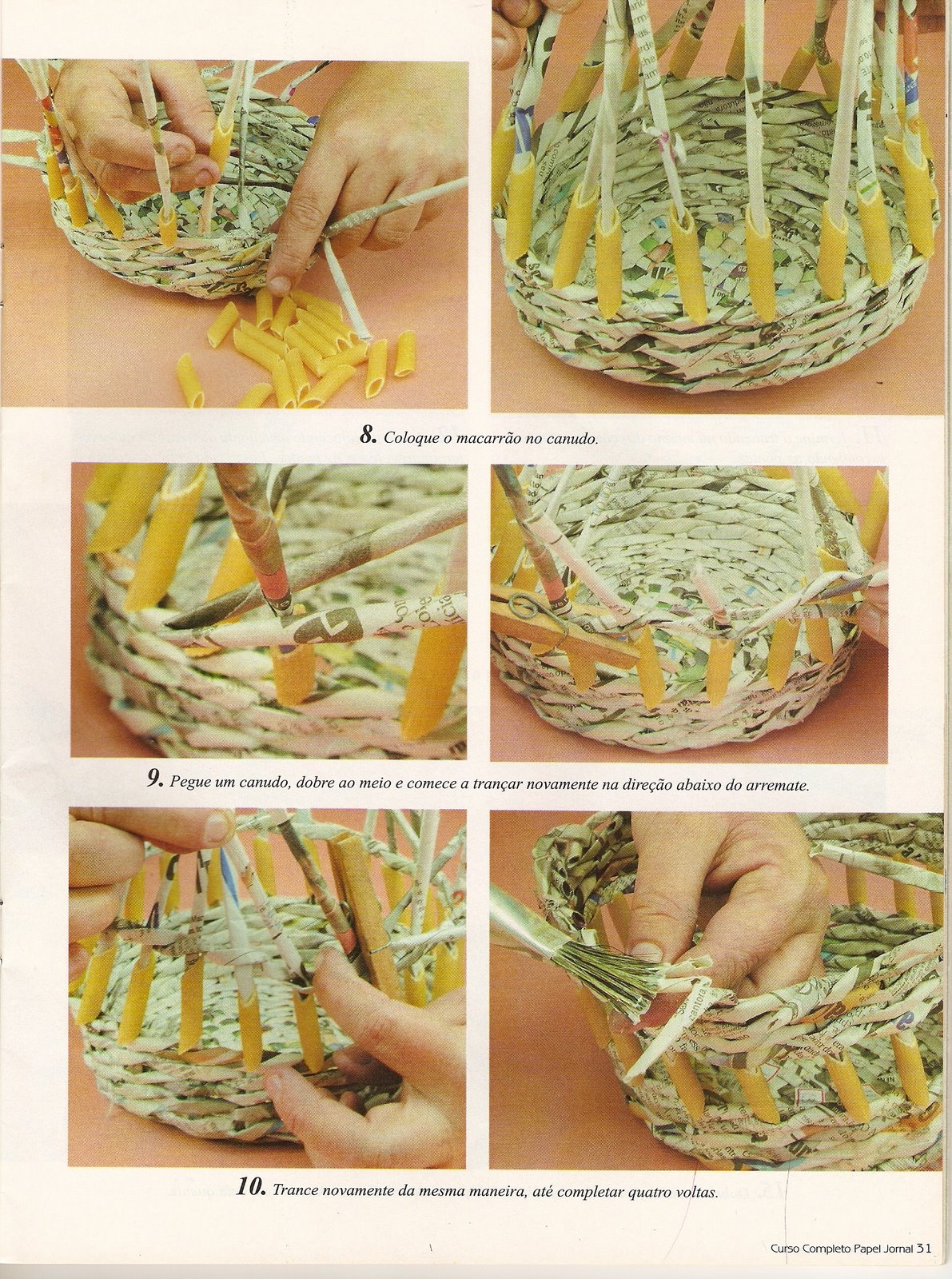 8. Coloque o macarrão no canudo.

9. Pegue um canudo, dobre ao meio e comece a trançar novamente na direção abaixo do arremate.

10. Trance novamente da mesma maneira, até completar quatro voltas.

Curso Completo Papel Jornal 31