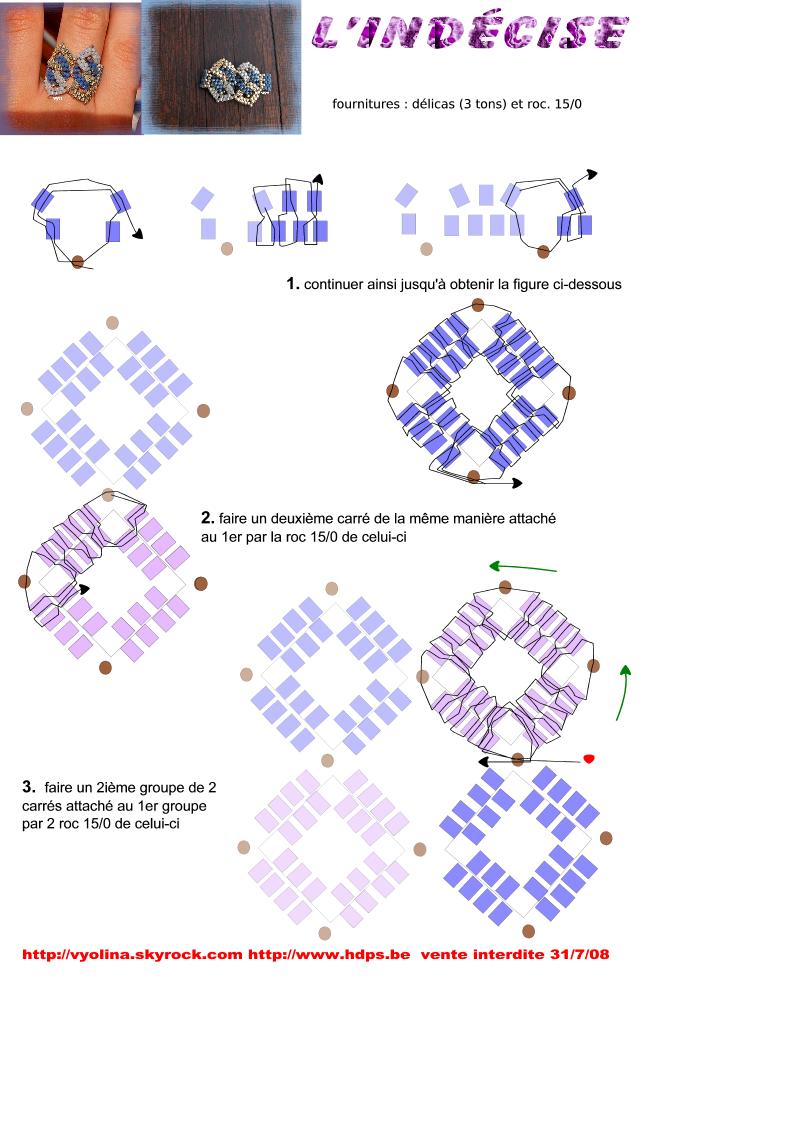 L'INDÉCISE

fournitures : délicas (3 tons) et roc. 15/0

1. continuer ainsi jusqu'à obtenir la figure ci-dessous

2. faire un deuxième carré de la même manière attaché au 1er par la roc 15/0 de celui-ci

3. faire un 2ième groupe de 2 carrés attaché au 1er groupe par 2 roc 15/0 de celui-ci

http://vyolina.skyrock.com http://www.hdps.be vente interdite 31/7/08