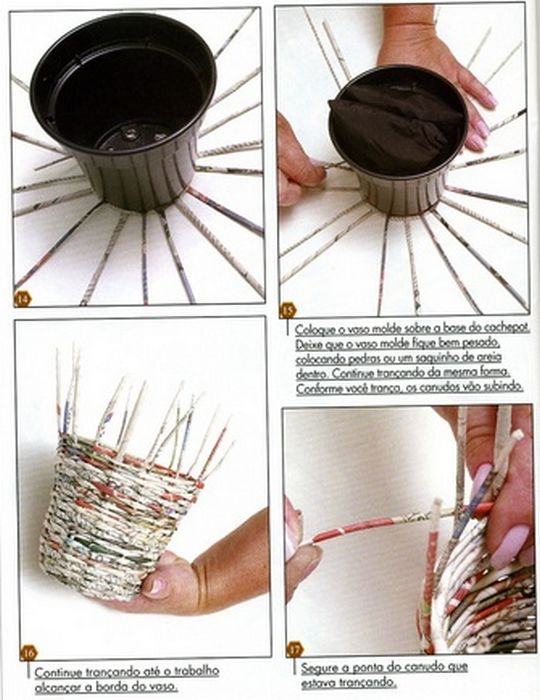 14

15

Coloque o vaso molde sobre a base do cachepot. Deixe que o vaso molde fique bem pesado, colocando pedras ou um saquinho de areia dentro. Continue trançando da mesma forma. Conforme você trança, os canudos vão subindo.

16

Continue trançando até o trabalho alcançar a borda do vaso.

17

Segure a ponta do canudo que estava trançando.