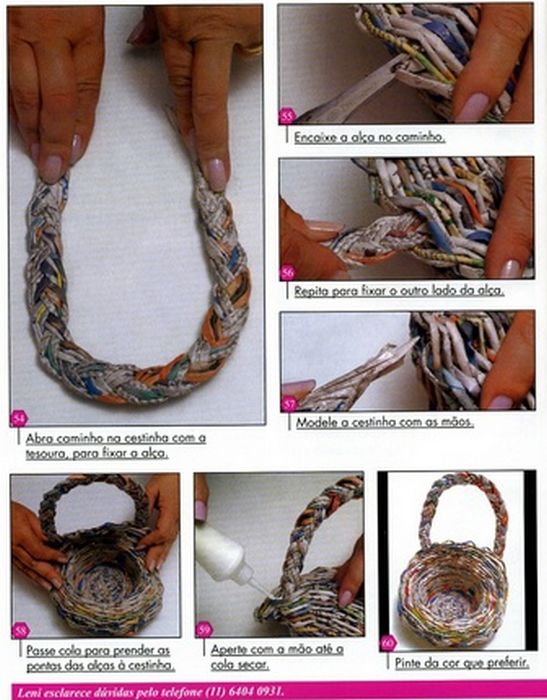 54
Abra caminho na cestinha com a tesoura, para fixar a alça.

55
Encaixe a alça no caminho.

56
Repita para fixar o outro lado da alça.

57
Modele a cestinha com as mãos.

58
Passe cola para prender as pontas das alças à cestinha.

59
Aperte com a mão até a cola secar.

60
Pinte da cor que preferir.

Leni esclarece dúvidas pelo telefone (11) 6404 0931.