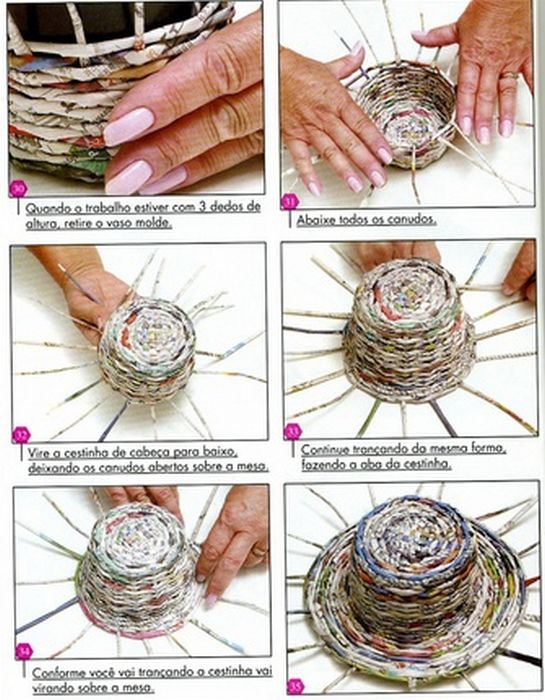 30
Quando o trabalho estiver com 3 dedos de altura, retire o vaso molde.

31
Abaixe todos os canudos.

32
Vire a cestinha de cabeça para baixo, deixando os canudos abertos sobre a mesa.

33
Continue trançando da mesma forma, fazendo a aba da cestinha.

34
Conforme você vai trançando a cestinha vai virando sobre a mesa.

35