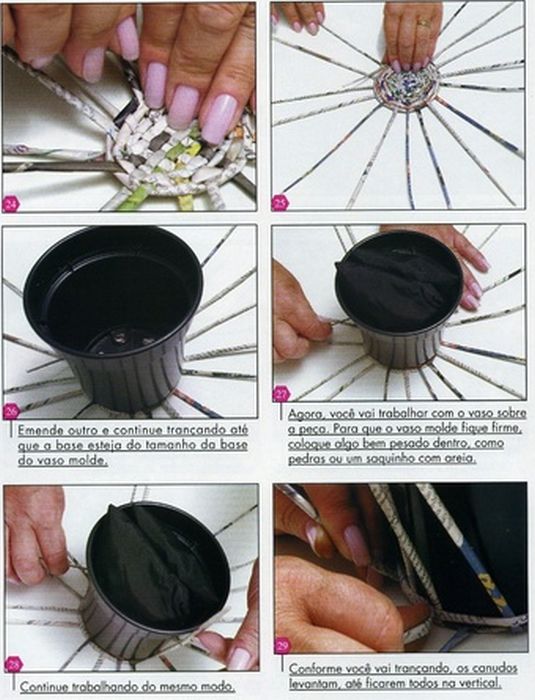 24

25

26

Emende outro e continue trançando até que a base esteja do tamanho da base do vaso molde.

27

Agora, você vai trabalhar com o vaso sobre a peça. Para que o vaso molde fique firme, coloque algo bem pesado dentro, como pedras ou um saquinho com areia.

28

Continue trabalhando do mesmo modo.

29

Conforme você vai trançando, os canudos levantam, até ficarem todos na vertical.