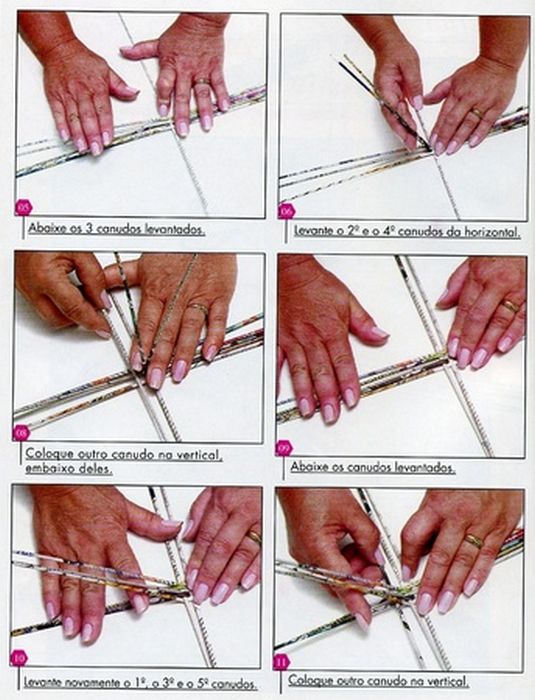 05
Abaixe os 3 canudos levantados.

06
Levante o 2º e o 4º canudos da horizontal.

08
Coloque outro canudo na vertical, embaixo deles.

09
Abaixe os canudos levantados.

10
Levante novamente o 1º, o 3º e o 5º canudos.

11
Coloque outro canudo na vertical.